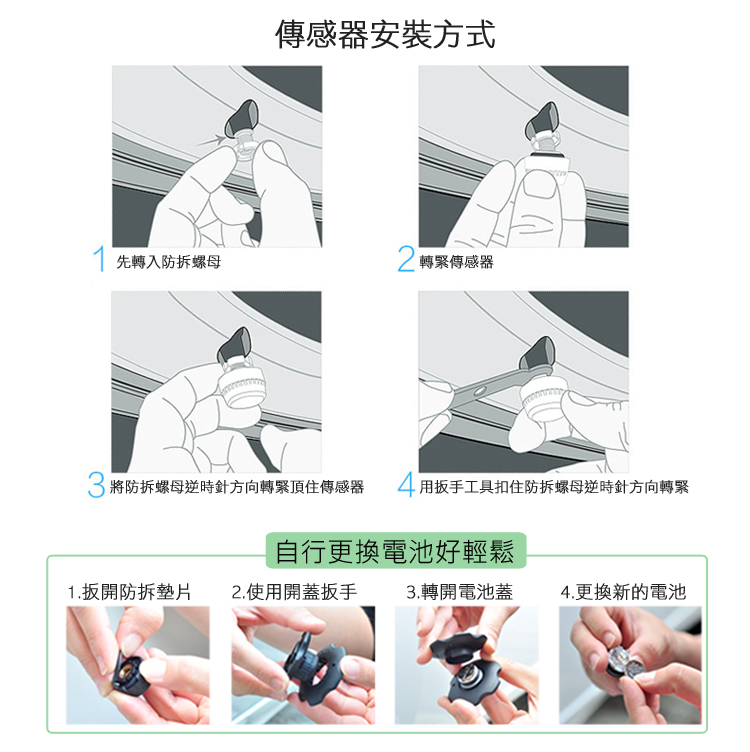 傳感器安裝方式

1 先轉入防拆螺母

2 轉緊傳感器

3 將防拆螺母逆時針方向轉緊頂住傳感器

4 用扳手工具扣住防拆螺母逆時針方向轉緊

自行更換電池好輕鬆

1.扳開防拆墊片

2.使用開蓋扳手

3.轉開電池蓋

4.更換新的電池